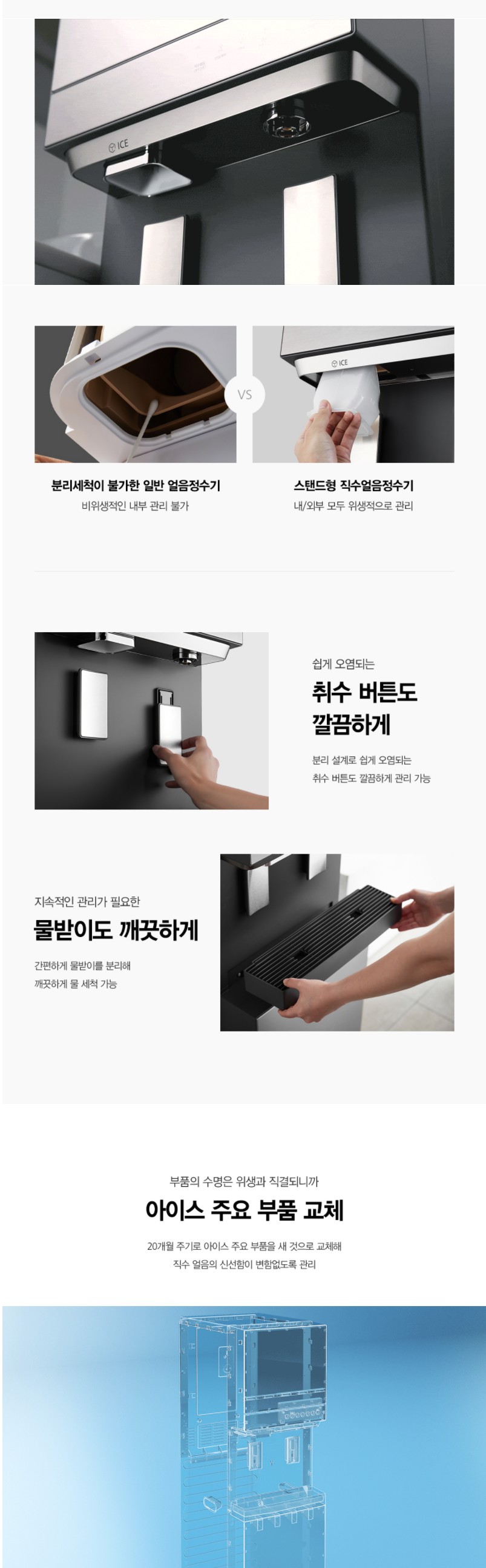 ICE

VS

ICE

분리세척이 불가한 일반 얼음정수기
비위생적인 내부 관리 불가

스탠드형 직수얼음정수기
내/외부 모두 위생적으로 관리

쉽게 오염되는
취수 버튼도 깔끔하게

분리 설계로 쉽게 오염되는
취수 버튼도 깔끔하게 관리 가능

지속적인 관리가 필요한
물받이도 깨끗하게

간편하게 물받이를 분리해
깨끗하게 물 세척 가능

부품의 수명은 위생과 직결되니까
아이스 주요 부품 교체

20개월 주기로 아이스 주요 부품을 새 것으로 교체해
직수 얼음의 신선함이 변함없도록 관리